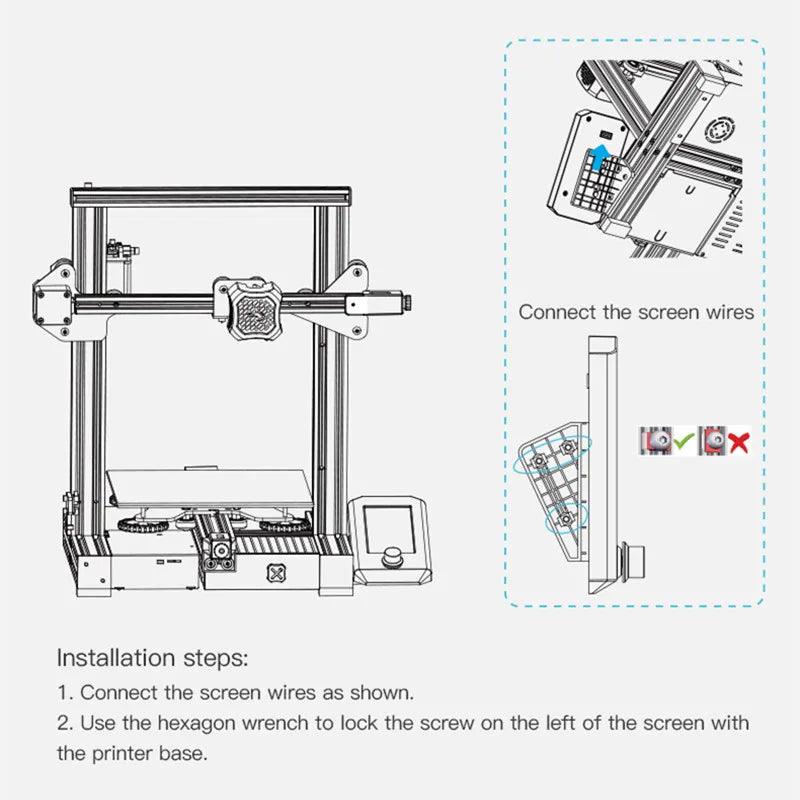 Connect the screen wires

Installation steps:
1. Connect the screen wires as shown.
2. Use the hexagon wrench to lock the screw on the left of the screen with the printer base.