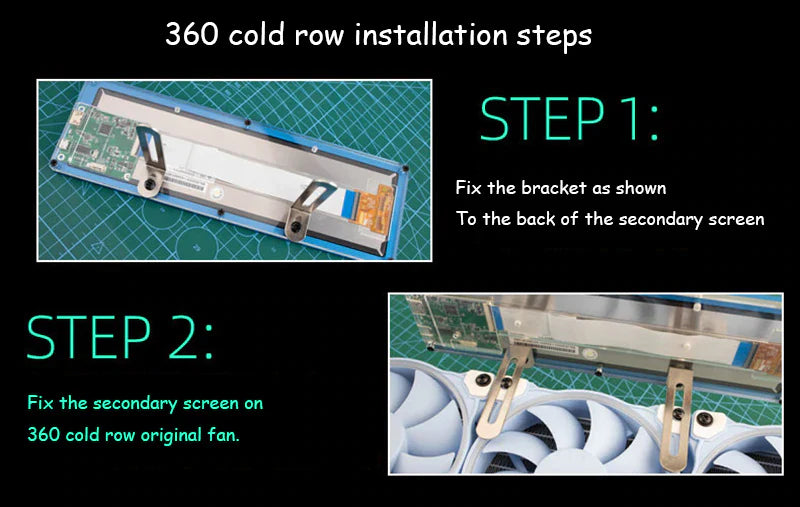 360 cold row installation steps

STEP 1:

Fix the bracket as shown
To the back of the secondary screen

STEP 2:

Fix the secondary screen on
360 cold row original fan.