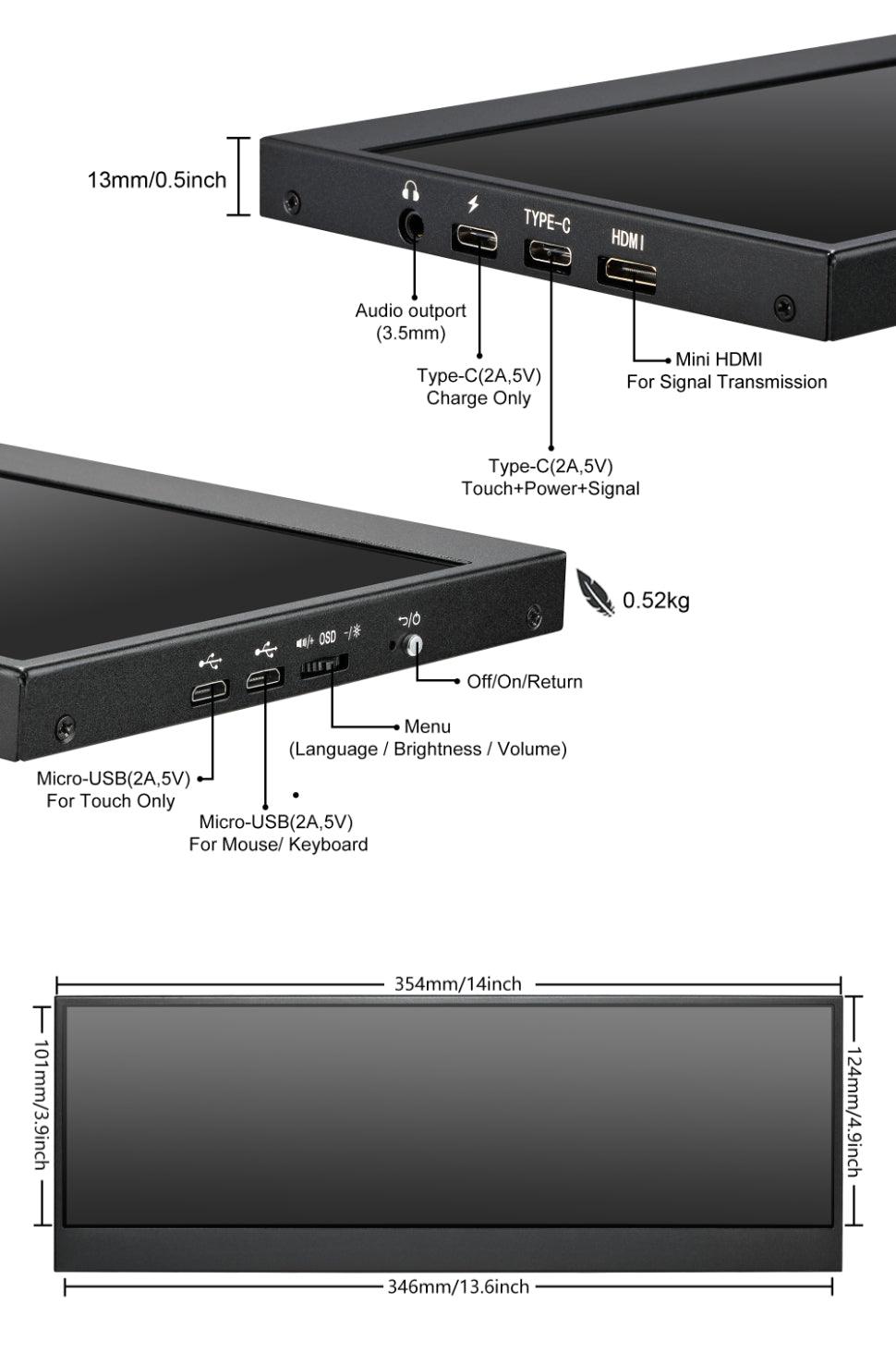 13mm/0.5inch

TYPE-C

HDMI

Audio outport (3.5mm)

Type-C(2A,5V) Charge Only

Mini HDMI For Signal Transmission

Type-C(2A,5V) Touch+Power+Signal

0.52kg

OSD

Off/On/Return

Menu (Language / Brightness / Volume)

Micro-USB(2A,5V) For Touch Only

Micro-USB(2A,5V) For Mouse/ Keyboard

354mm/14inch

101mm/3.9inch

124mm/4.9inch

346mm/13.6inch